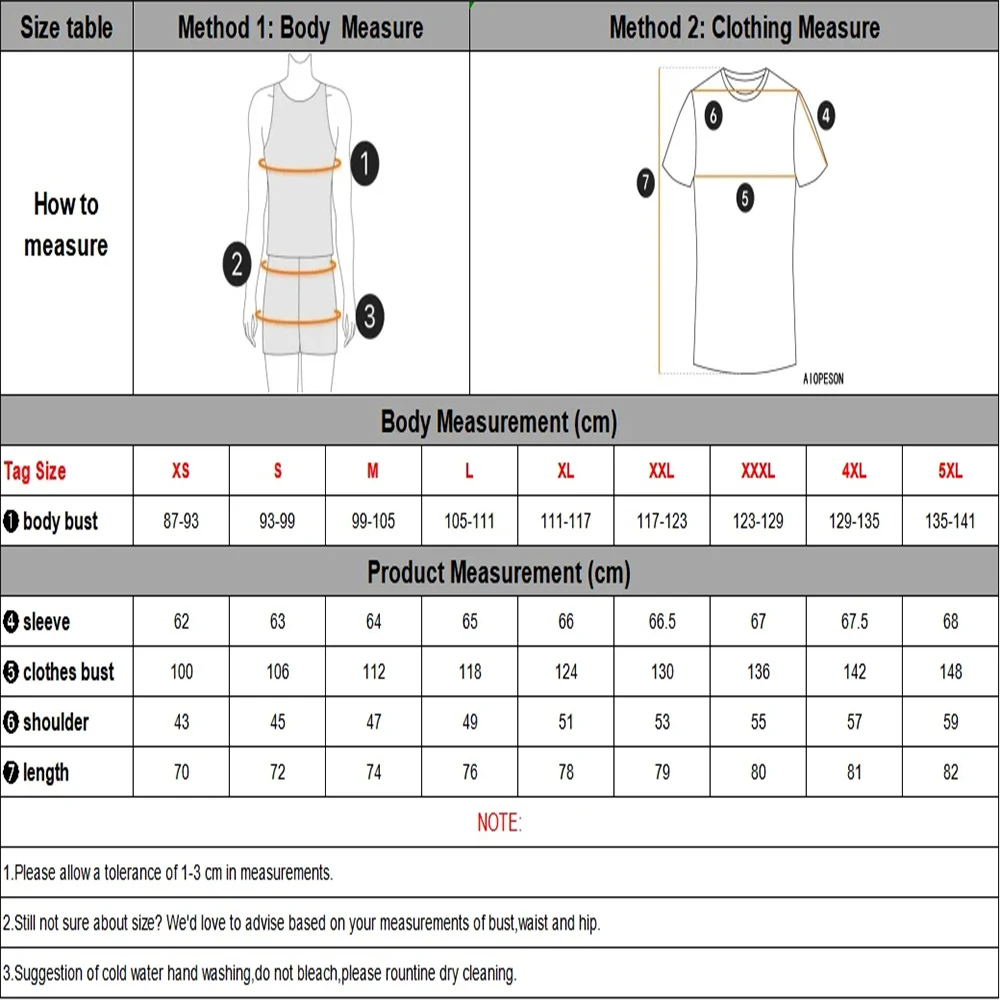 | Size table | Method 1: Body Measure | Method 2: Clothing Measure |
|---|---|---|
| How to measure | 1 2 3 | 6 4 7 5 AIOPESON |

Body Measurement (cm)

| Tag Size | XS | S | M | L | XL | XXL | XXXL | 4XL | 5XL |
|---|---|---|---|---|---|---|---|---|---|
| ❶ body bust | 87-93 | 93-99 | 99-105 | 105-111 | 111-117 | 117-123 | 123-129 | 129-135 | 135-141 |

Product Measurement (cm)

| ❹ sleeve | 62 | 63 | 64 | 65 | 66 | 66.5 | 67 | 67.5 | 68 |
|---|---|---|---|---|---|---|---|---|---|
| ❺ clothes bust | 100 | 106 | 112 | 118 | 124 | 130 | 136 | 142 | 148 |
| ❻ shoulder | 43 | 45 | 47 | 49 | 51 | 53 | 55 | 57 | 59 |
| ❼ length | 70 | 72 | 74 | 76 | 78 | 79 | 80 | 81 | 82 |

NOTE:

1.Please allow a tolerance of 1-3 cm in measurements.

2.Still not sure about size? We'd love to advise based on your measurements of bust,waist and hip.

3.Suggestion of cold water hand washing,do not bleach,please rountine dry cleaning.